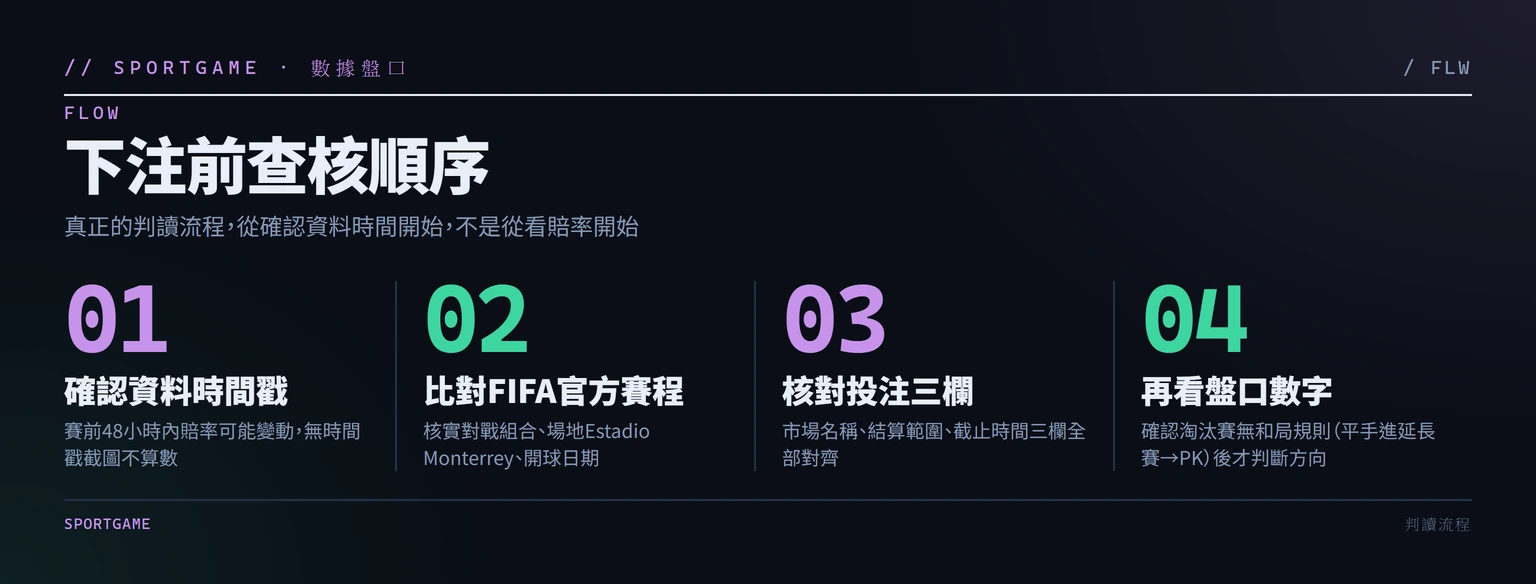 // SPORTGAME · 數據盤口

/ FLW

FLOW

下注前查核順序

真正的判讀流程,從確認資料時間開始,不是從看賠率開始

01

確認資料時間戳

賽前48小時內賠率可能變動,無時間戳截圖不算數

02

比對FIFA官方賽程

核實對戰組合、場地Estadio Monterrey、開球日期

03

核對投注三欄

市場名稱、結算範圍、截止時間三欄全部對齊

04

再看盤口數字

確認淘汰賽無和局規則(平手進延長賽→PK)後才判斷方向

SPORTGAME

判讀流程